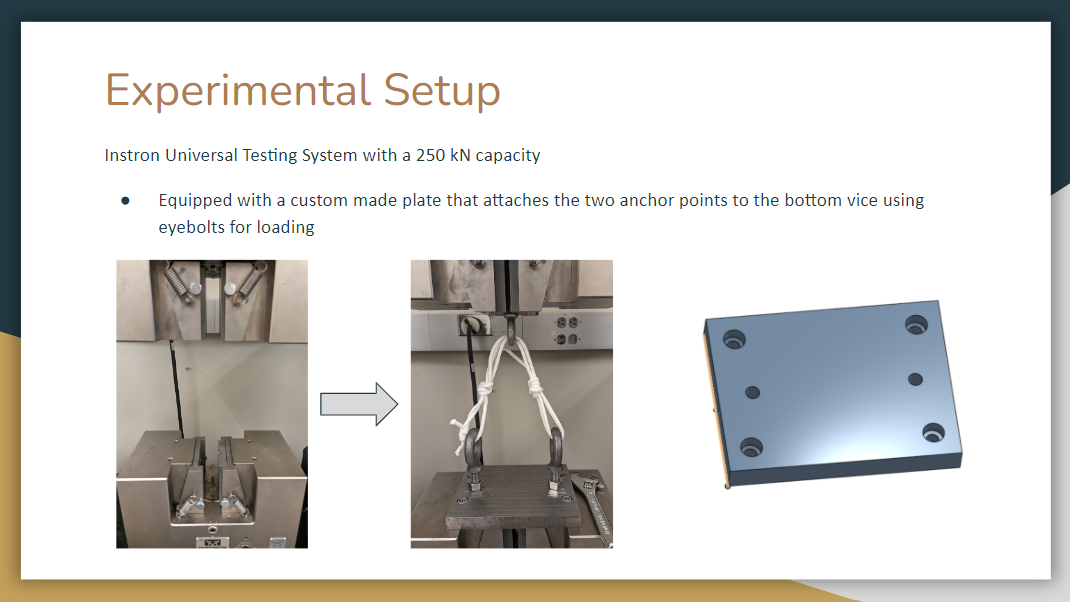 Experimental Setup

Instron Universal Testing System with a 250 kN capacity

● Equipped with a custom made plate that attaches the two anchor points to the bottom vice using eyebolts for loading